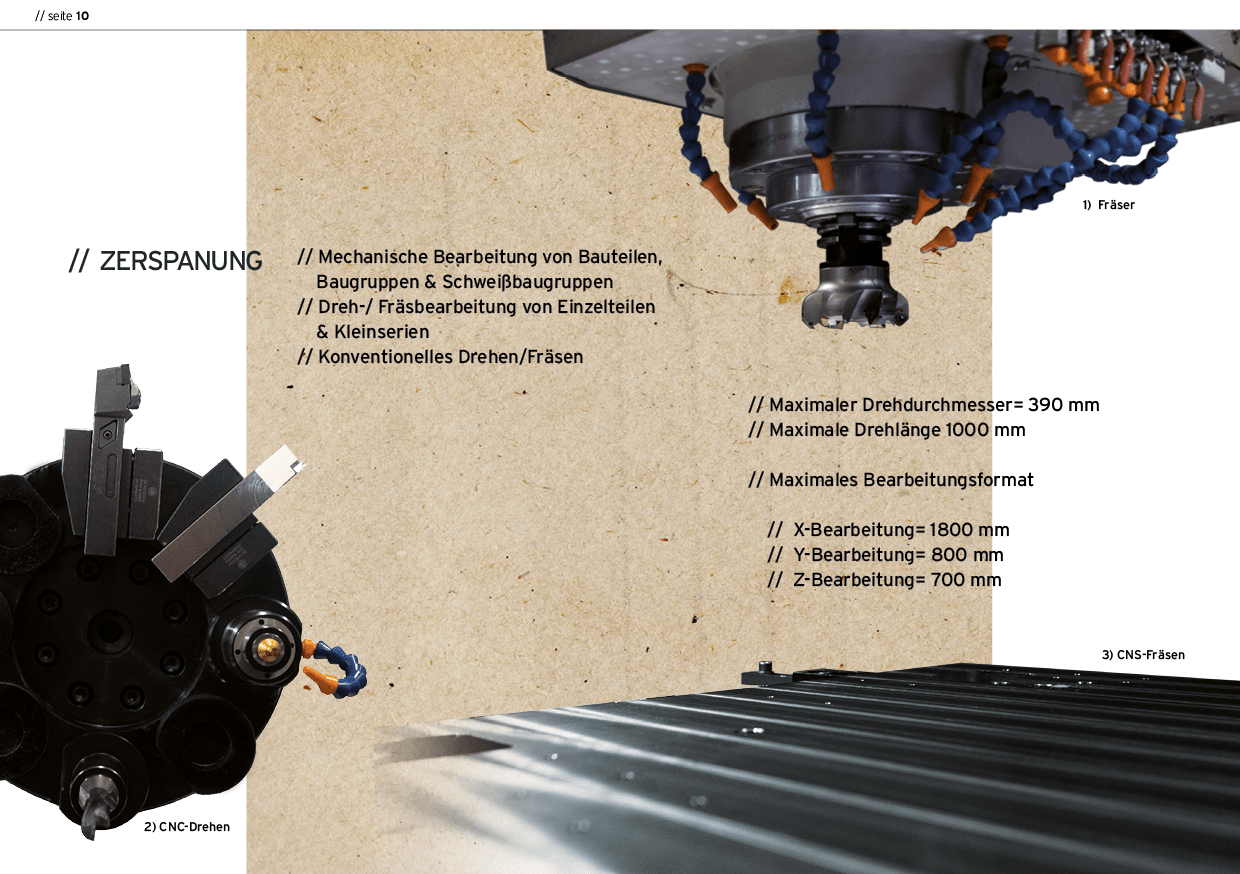 // seite 10

1) Fräser

// ZERSPANUNG

// Mechanische Bearbeitung von Bauteilen, Baugruppen & Schweißbaugruppen
// Dreh-/ Fräsbearbeitung von Einzelteilen & Kleinserien
// Konventionelles Drehen/Fräsen

// Maximaler Drehdurchmesser= 390 mm
// Maximale Drehlänge 1000 mm

// Maximales Bearbeitungsformat

// X-Bearbeitung= 1800 mm
// Y-Bearbeitung= 800 mm
// Z-Bearbeitung= 700 mm

3) CNS-Fräsen

2) CNC-Drehen